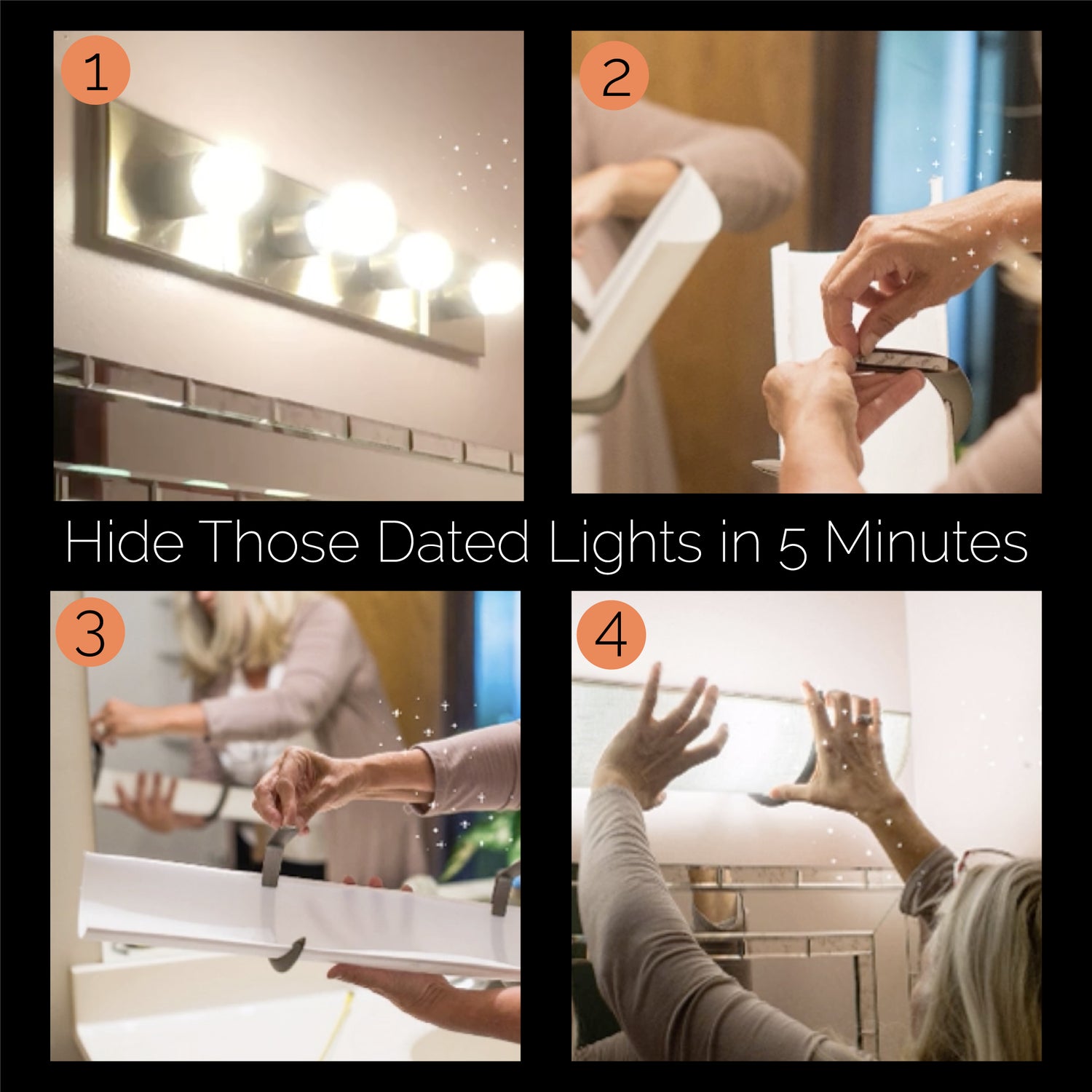 1

2

Hide Those Dated Lights in 5 Minutes

3

4