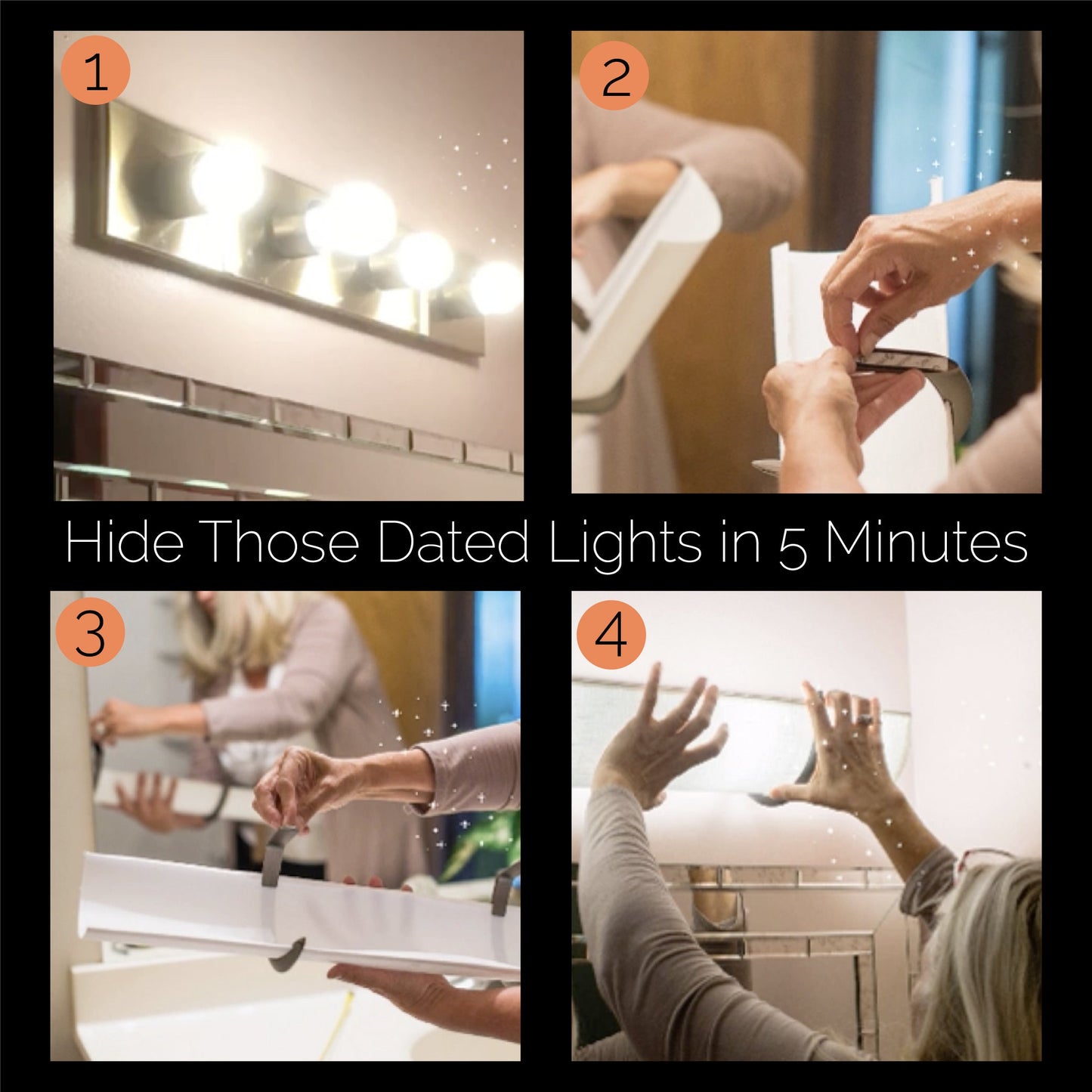 1

2

Hide Those Dated Lights in 5 Minutes

3

4